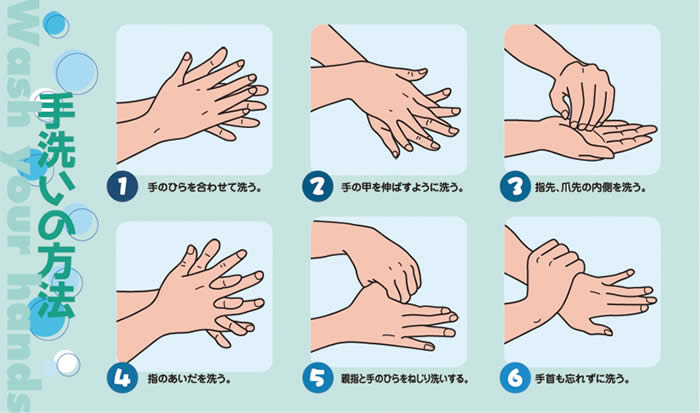 Wash your hands

手洗いの方法

1 手のひらを合わせて洗う。

2 手の甲を伸ばすように洗う。

3 指先、爪先の内側を洗う。

4 指のあいだを洗う。

5 親指と手のひらをねじり洗いする。

6 手首も忘れずに洗う。